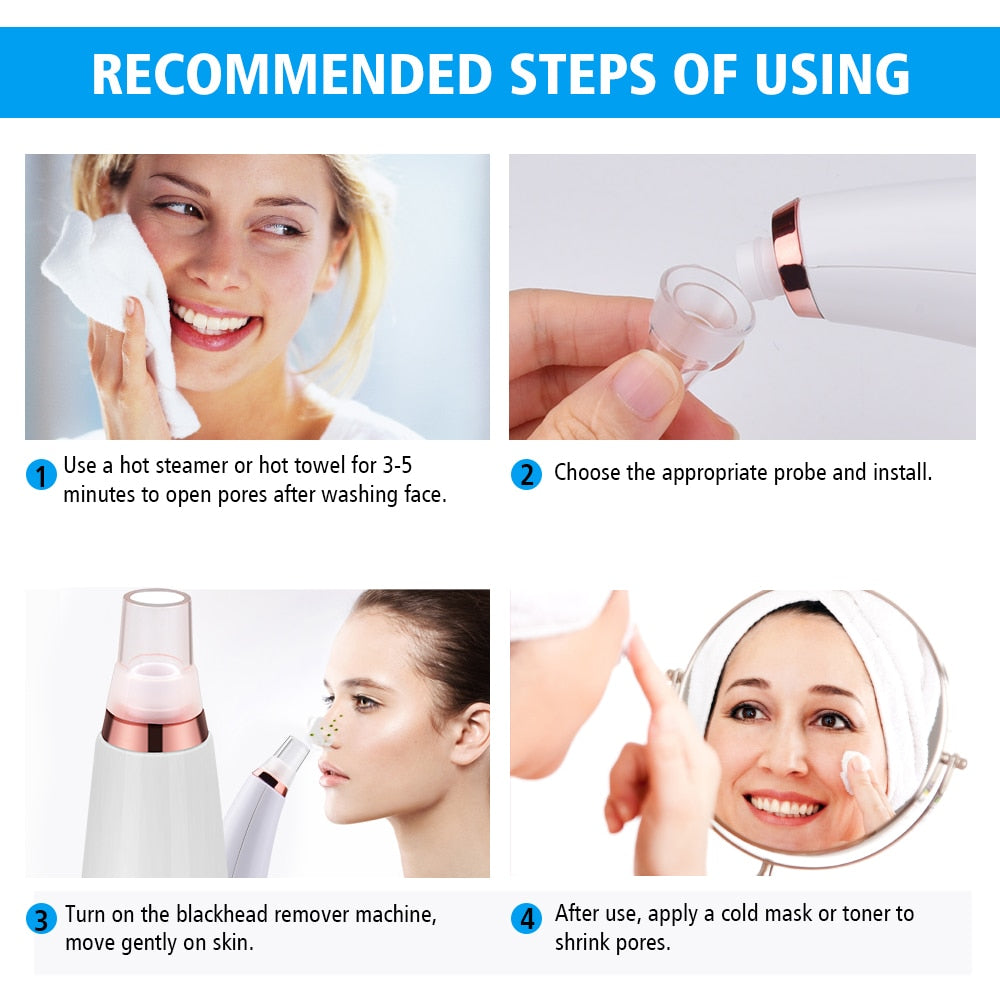 RECOMMENDED STEPS OF USING

1 Use a hot steamer or hot towel for 3-5 minutes to open pores after washing face.

2 Choose the appropriate probe and install.

3 Turn on the blackhead remover machine, move gently on skin.

4 After use, apply a cold mask or toner to shrink pores.